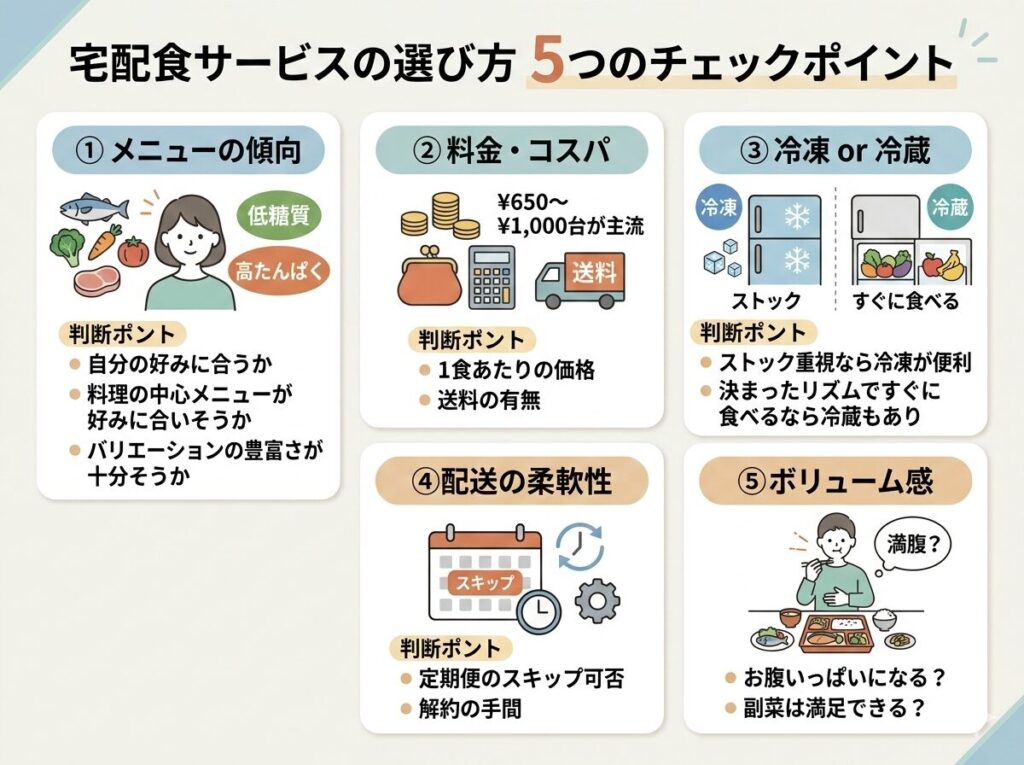 宅配食サービスの選び方 5つのチェックポイント

① メニューの傾向

低糖質

高たんぱく

判断ポント

自分の好みに合うか

料理の中心メニューが好みに合いそうか

バリエーションの豊富さが十分そうか

② 料金・コスパ

¥650〜¥1,000台が主流

送料

判断ポント

1食あたりの価格

送料の有無

③ 冷凍 or 冷蔵

冷凍

冷蔵

ストック

すぐに食べる

判断ポント

ストック重視なら冷凍が便利

決まったリズムですぐに食べるなら冷蔵もあり

④配送の柔軟性

スキップ

判断ポント

定期便のスキップ可否

解約の手間

⑤ボリューム感

満腹？

お腹いっぱいになる？

副菜は満足できる？